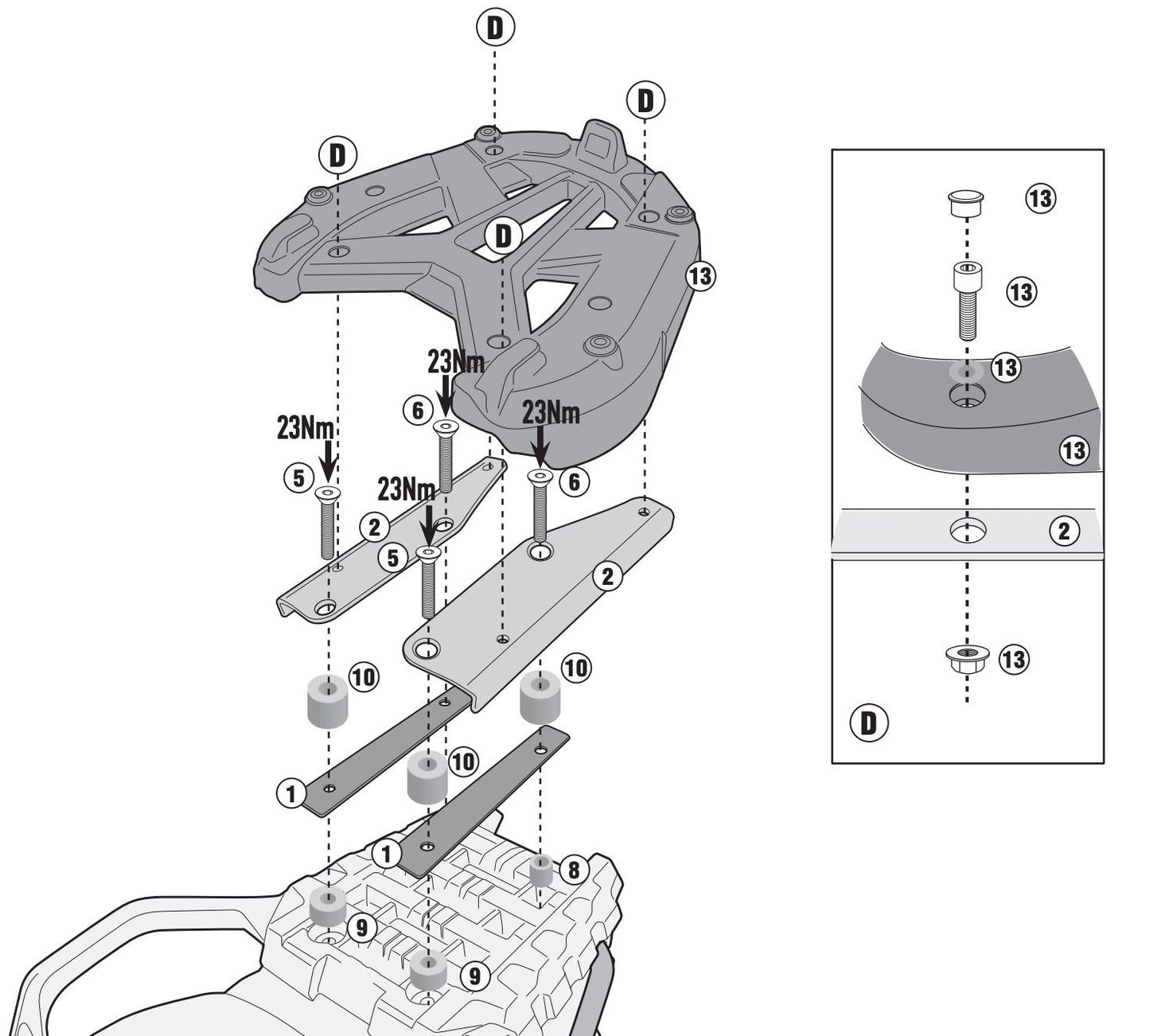 D
D
D
D
13
23Nm
6
23Nm
23Nm
5
6
23Nm
2
5
2
10
10
10
1
1
8
9
9

13
13
13
13
2
13
D